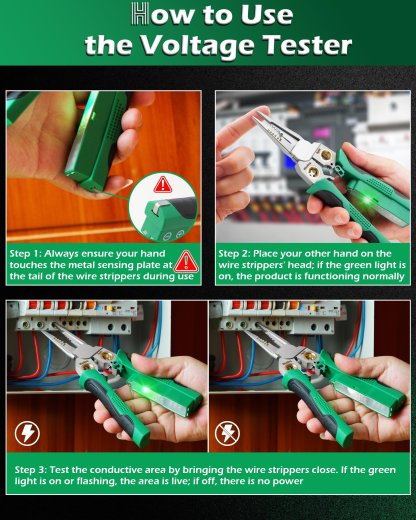 How to Use the Voltage Tester

Step 1: Always ensure your hand touches the metal sensing plate at the tail of the wire strippers during use

Step 2: Place your other hand on the wire strippers' head; if the green light is on, the product is functioning normally

Step 3: Test the conductive area by bringing the wire strippers close. If the green light is on or flashing, the area is live; if off, there is no power