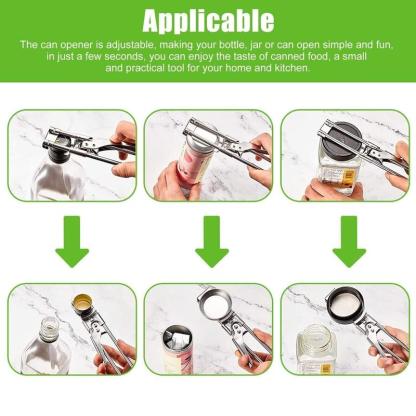 Applicable

The can opener is adjustable, making your bottle, jar or can open simple and fun, in just a few seconds, you can enjoy the taste of canned food, a small and practical tool for your home and kitchen.