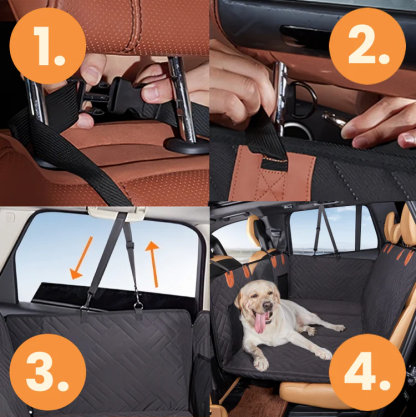 1.

2.

3.

4.