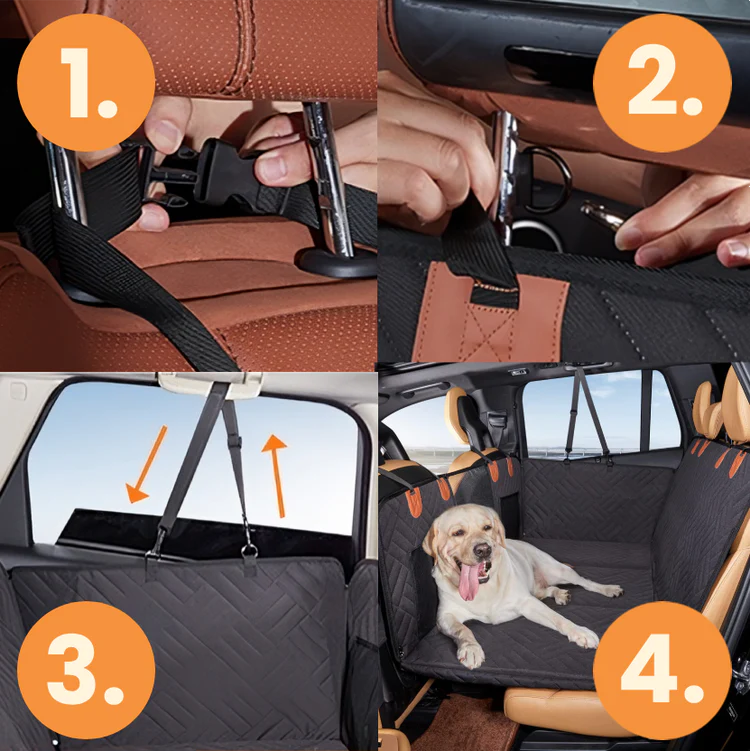 1.

2.

3.

4.