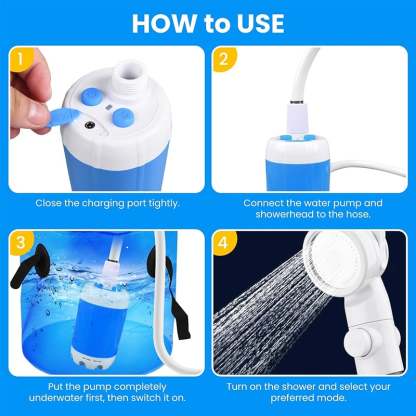 HOW to USE

1

Close the charging port tightly.

2

Connect the water pump and showerhead to the hose.

3

Put the pump completely underwater first, then switch it on.

4

Turn on the shower and select your preferred mode.