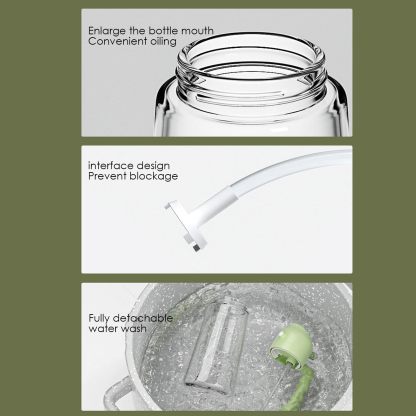 Enlarge the bottle mouth
Convenient oiling

interface design
Prevent blockage

Fully detachable
water wash