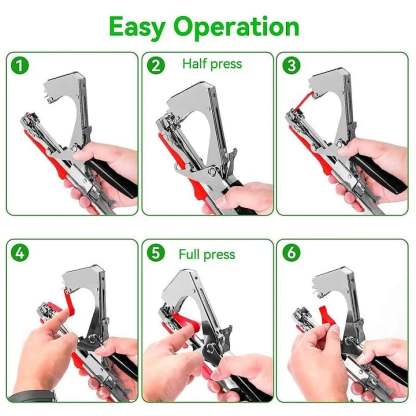 Easy Operation

1

2 Half press

3

4

5 Full press

6