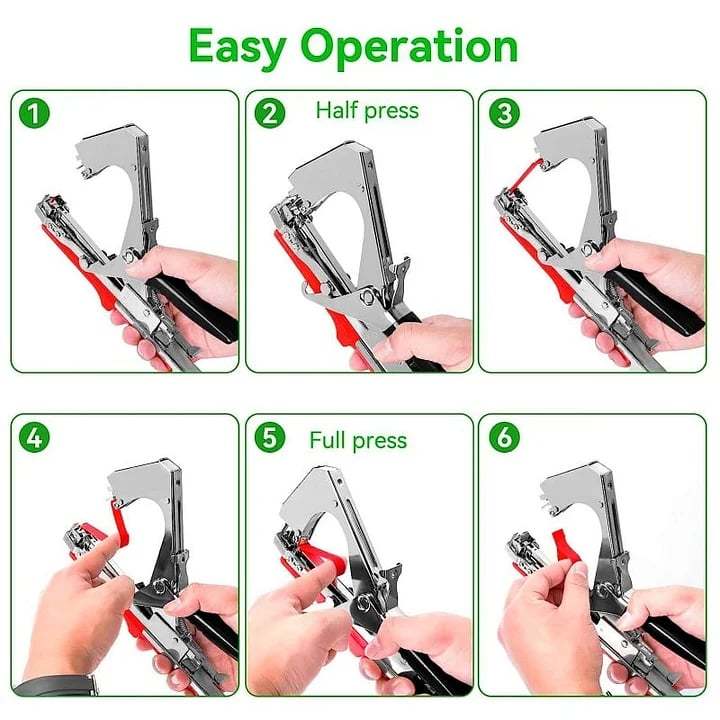 Easy Operation

1

2 Half press

3

4

5 Full press

6