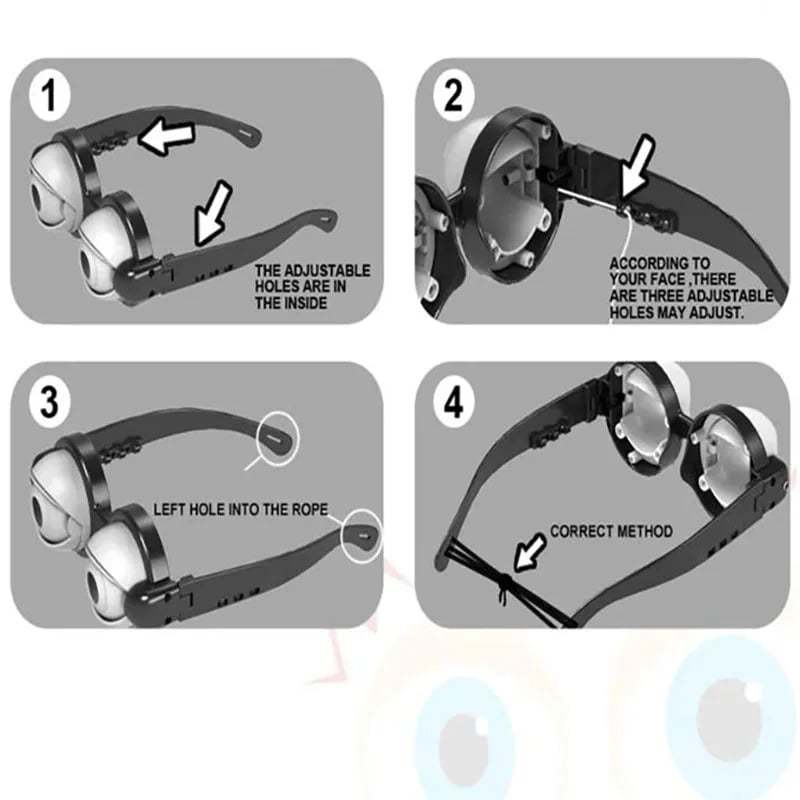 1

THE ADJUSTABLE HOLES ARE IN THE INSIDE

2

ACCORDING TO YOUR FACE ,THERE ARE THREE ADJUSTABLE HOLES MAY ADJUST.

3

LEFT HOLE INTO THE ROPE

4

CORRECT METHOD