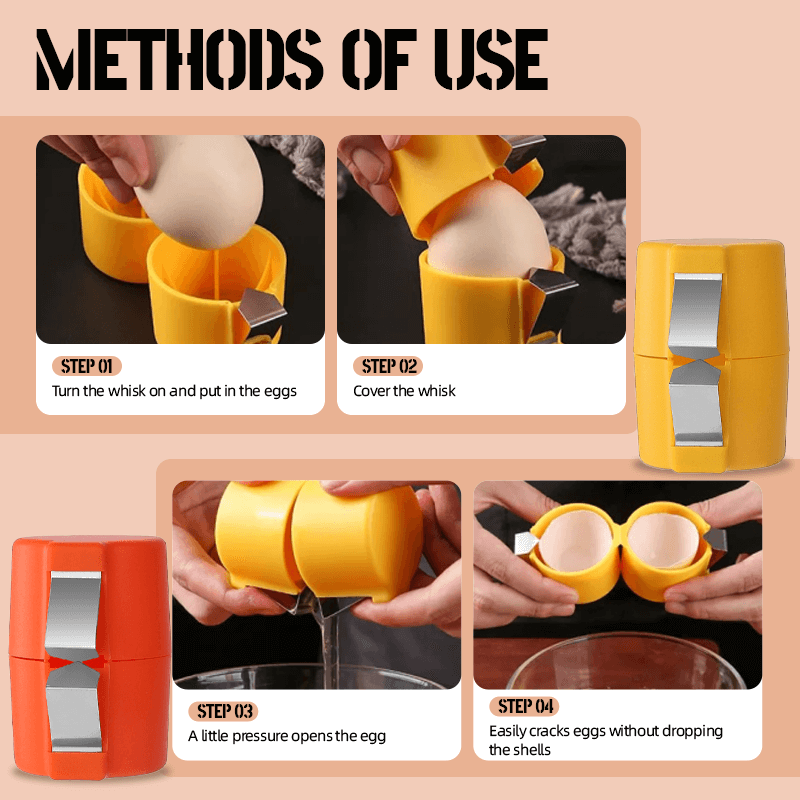 METHODS OF USE

STEP 01
Turn the whisk on and put in the eggs

STEP 02
Cover the whisk

STEP 03
A little pressure opens the egg

STEP 04
Easily cracks eggs without dropping the shells