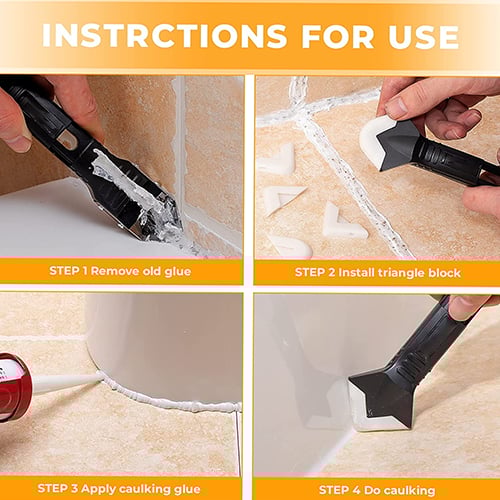 INSTRCTIONS FOR USE

STEP 1 Remove old glue

STEP 2 Install triangle block

STEP 3 Apply caulking glue

STEP 4 Do caulking