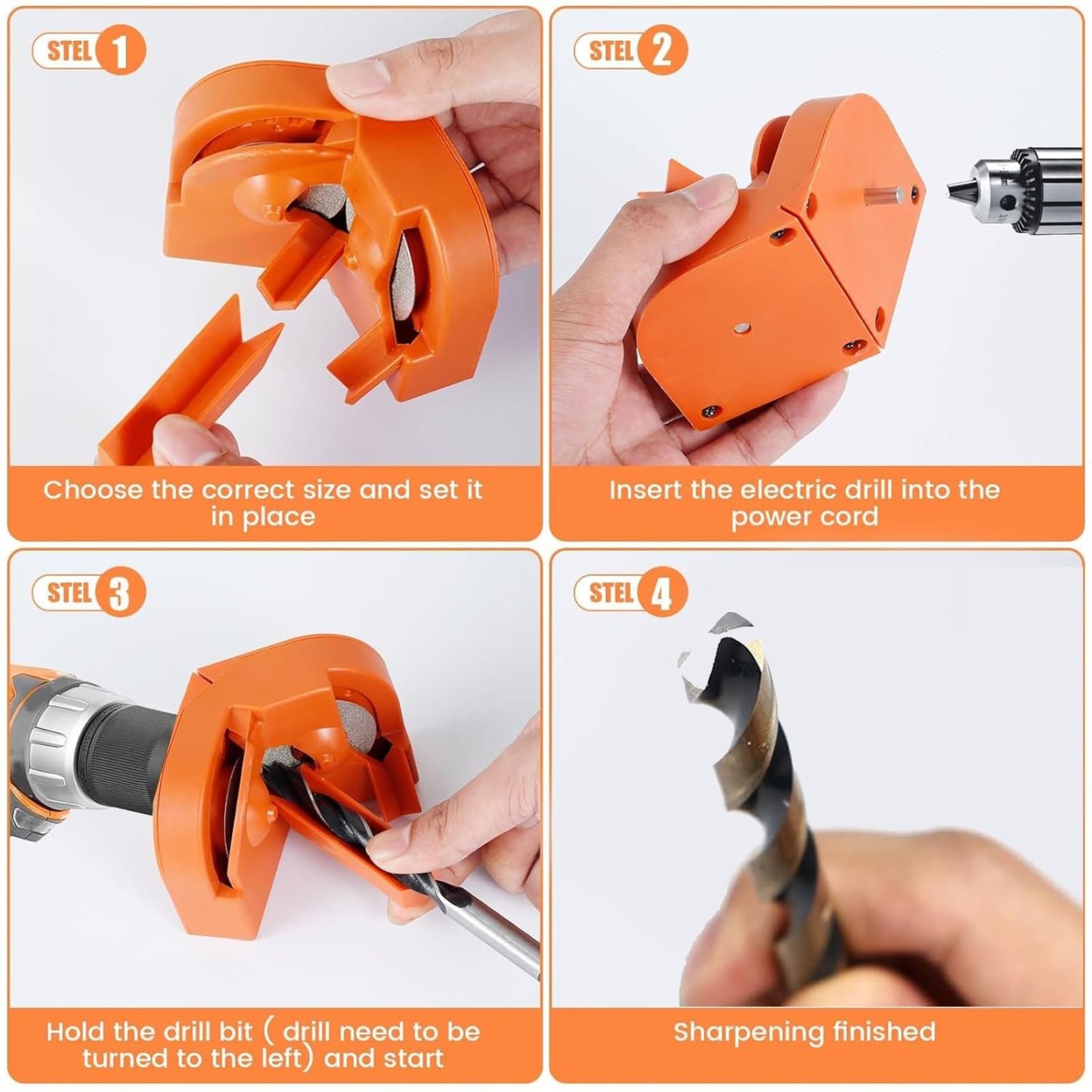 STEL 1

Choose the correct size and set it in place

STEL 2

Insert the electric drill into the power cord

STEL 3

Hold the drill bit ( drill need to be turned to the left) and start

STEL 4

Sharpening finished