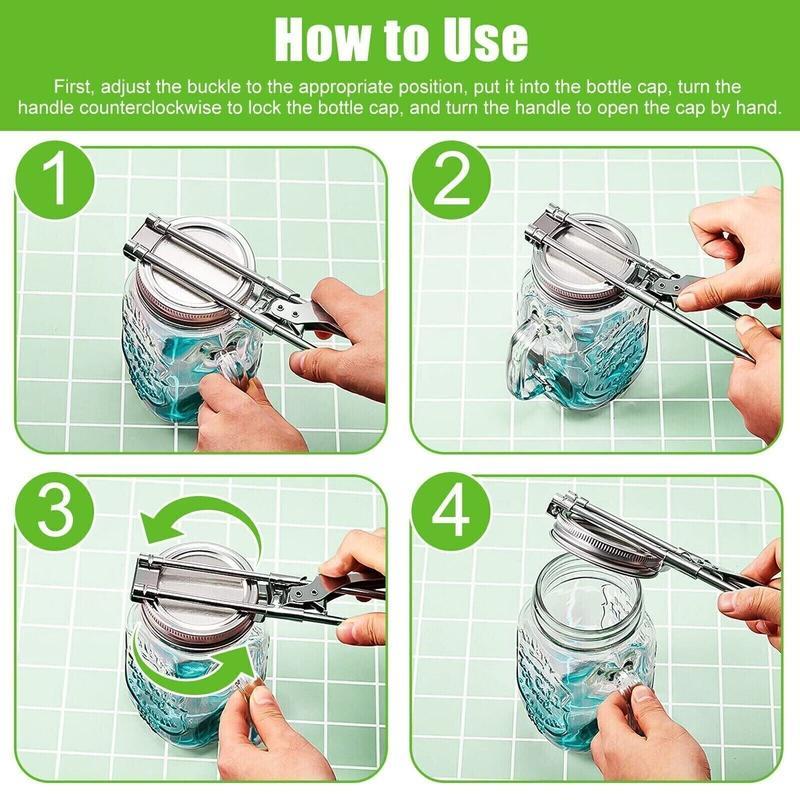 How to Use

First, adjust the buckle to the appropriate position, put it into the bottle cap, turn the handle counterclockwise to lock the bottle cap, and turn the handle to open the cap by hand.

1

2

3

4