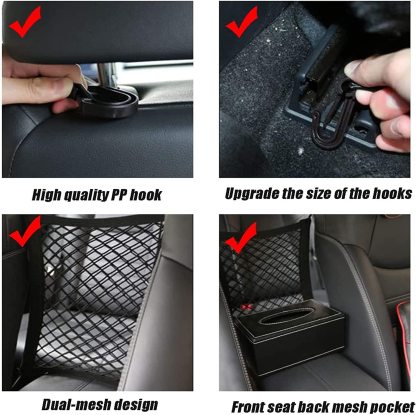 High quality PP hook

Upgrade the size of the hooks

Dual-mesh design

Front seat back mesh pocket