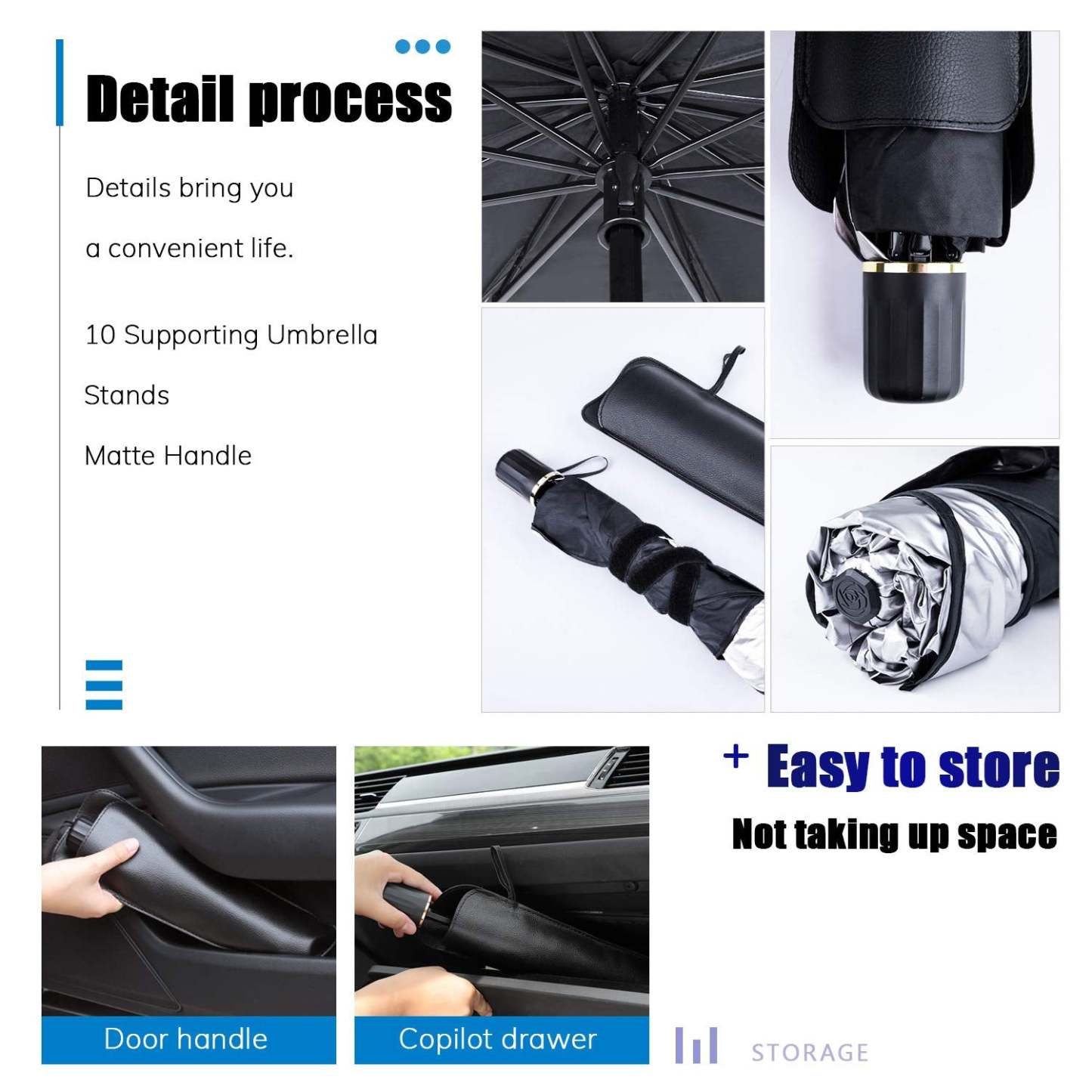 Detail process

Details bring you

a convenient life.

10 Supporting Umbrella

Stands

Matte Handle

+ Easy to store

Not taking up space

Door handle

Copilot drawer

STORAGE