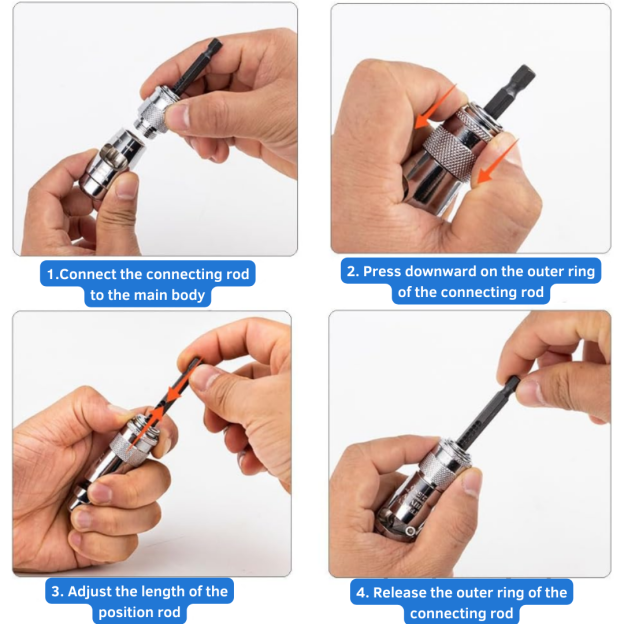 1.Connect the connecting rod to the main body

2. Press downward on the outer ring of the connecting rod

3. Adjust the length of the position rod

4. Release the outer ring of the connecting rod