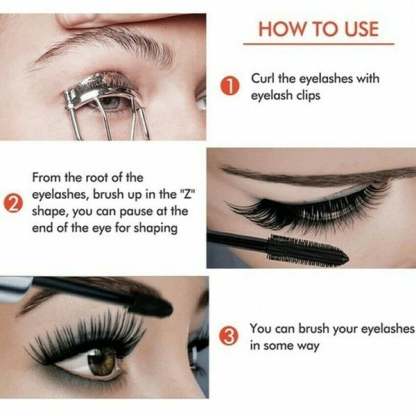 HOW TO USE

1 Curl the eyelashes with eyelash clips

2 From the root of the eyelashes, brush up in the "Z" shape, you can pause at the end of the eye for shaping

3 You can brush your eyelashes in some way