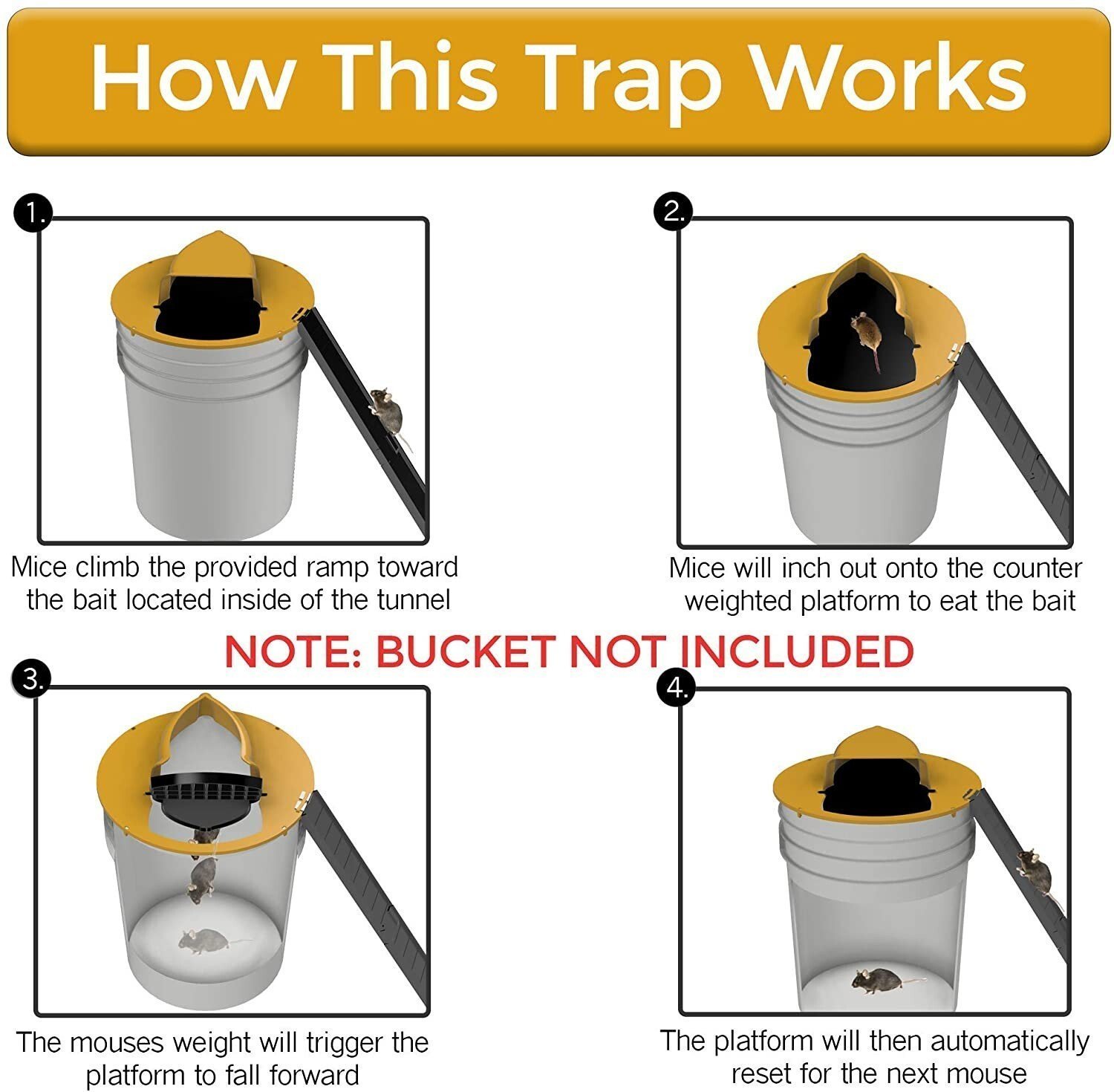 How This Trap Works

1.

Mice climb the provided ramp toward the bait located inside of the tunnel

2.

Mice will inch out onto the counter weighted platform to eat the bait

NOTE: BUCKET NOT INCLUDED

3.

The mouses weight will trigger the platform to fall forward

4.

The platform will then automatically reset for the next mouse