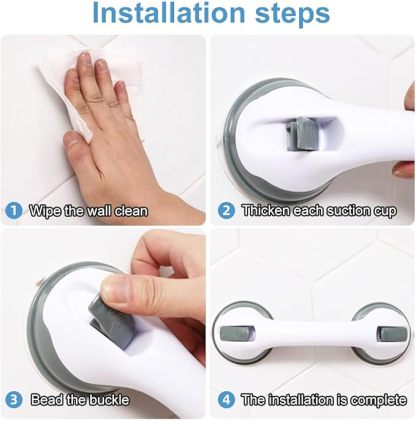 Installation steps

1 Wipe the wall clean

2 Thicken each suction cup

3 Bead the buckle

4 The installation is complete