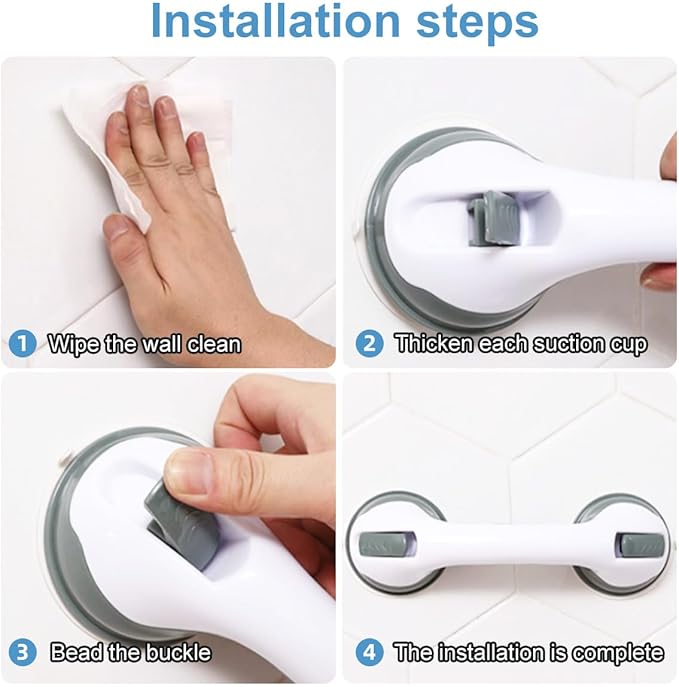 Installation steps

1 Wipe the wall clean

2 Thicken each suction cup

3 Bead the buckle

4 The installation is complete