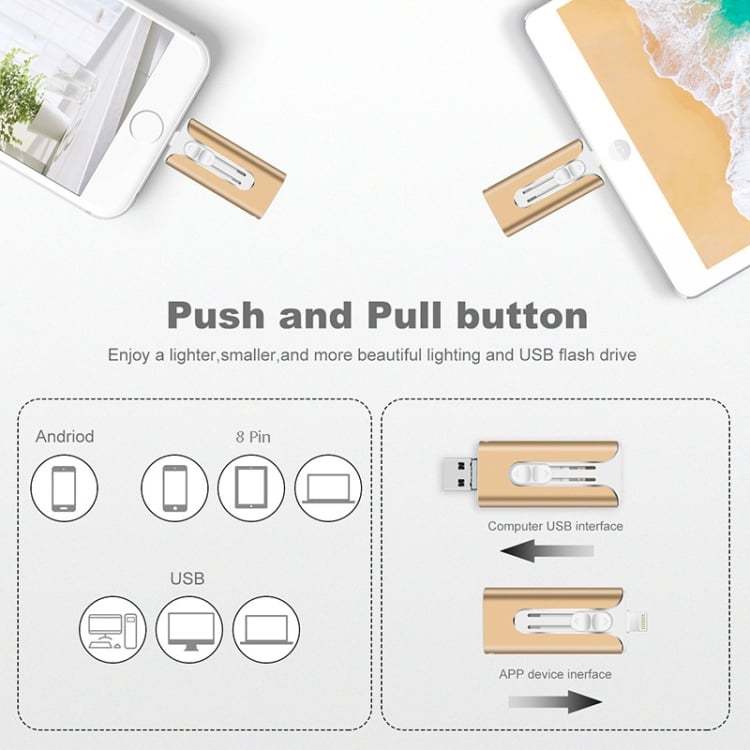 Push and Pull button

Enjoy a lighter,smaller,and more beautiful lighting and USB flash drive

Andriod

8 Pin

USB

Computer USB interface

APP device inerface