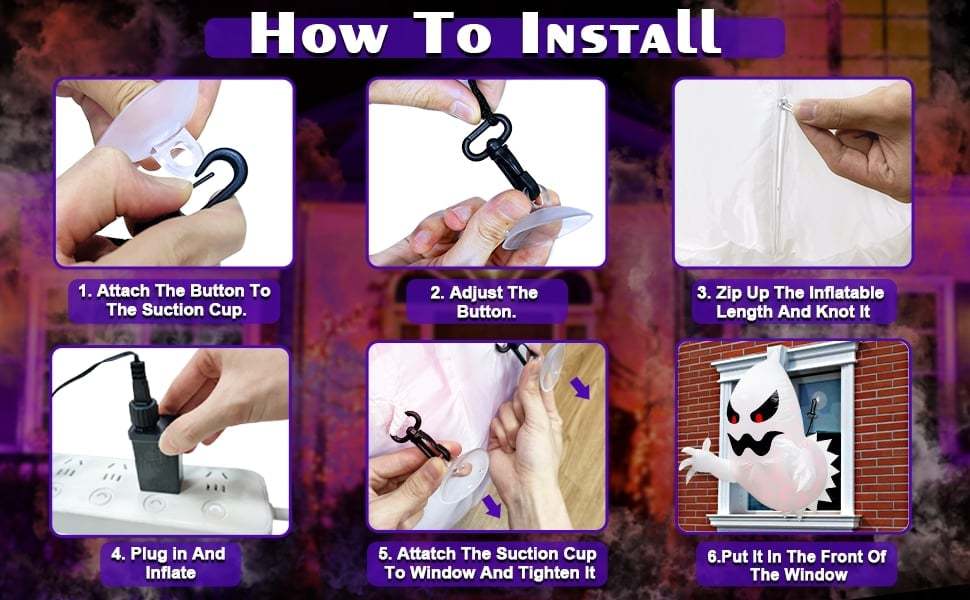 How To Install

1. Attach The Button To The Suction Cup.

2. Adjust The Button.

3. Zip Up The Inflatable Length And Knot It

4. Plug in And Inflate

5. Attatch The Suction Cup To Window And Tighten It

6.Put It In The Front Of The Window