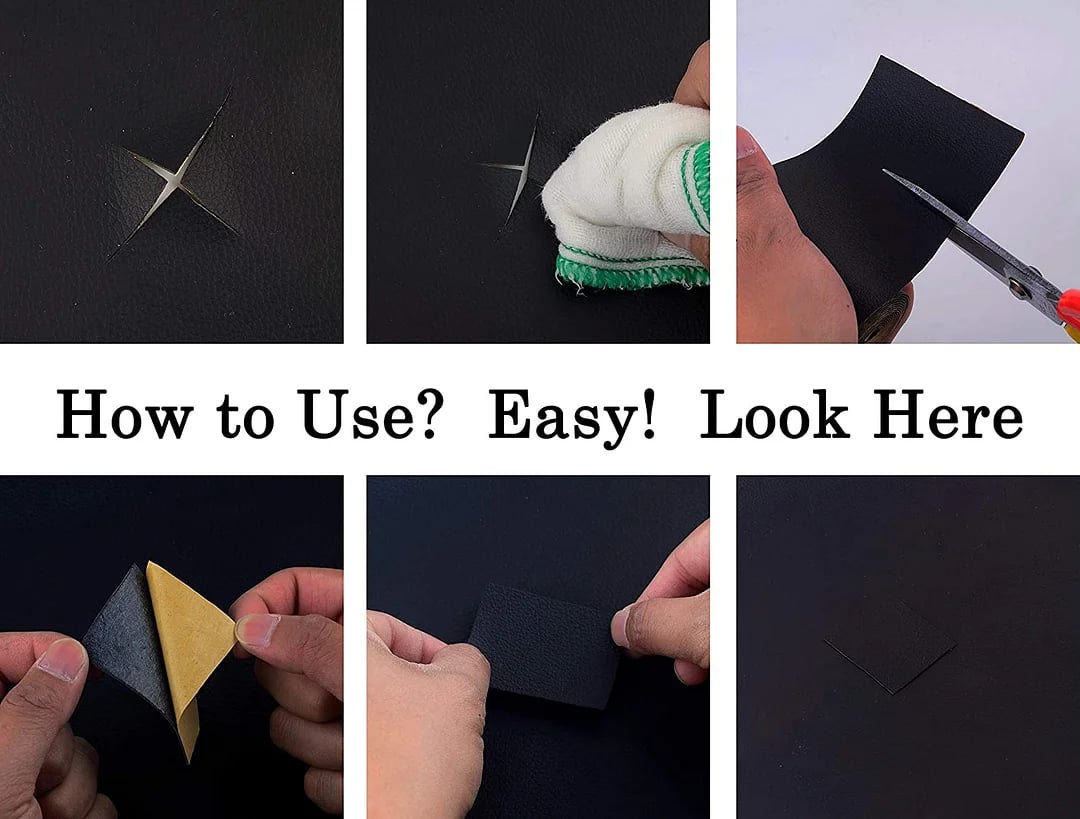 How to Use? Easy! Look Here