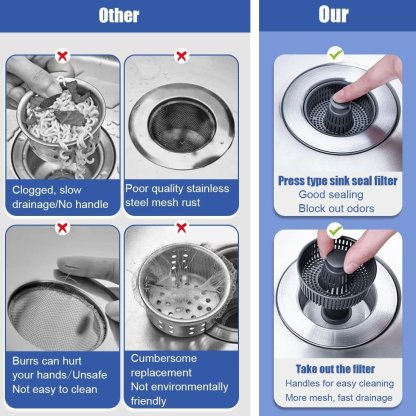 Other

Clogged, slow drainage/No handle

Poor quality stainless steel mesh rust

Burrs can hurt your hands./Unsafe
Not easy to clean

Cumbersome replacement
Not environmentally friendly

Our

Press type sink seal filter
Good sealing
Block out odors

Take out the filter
Handles for easy cleaning
More mesh, fast drainage