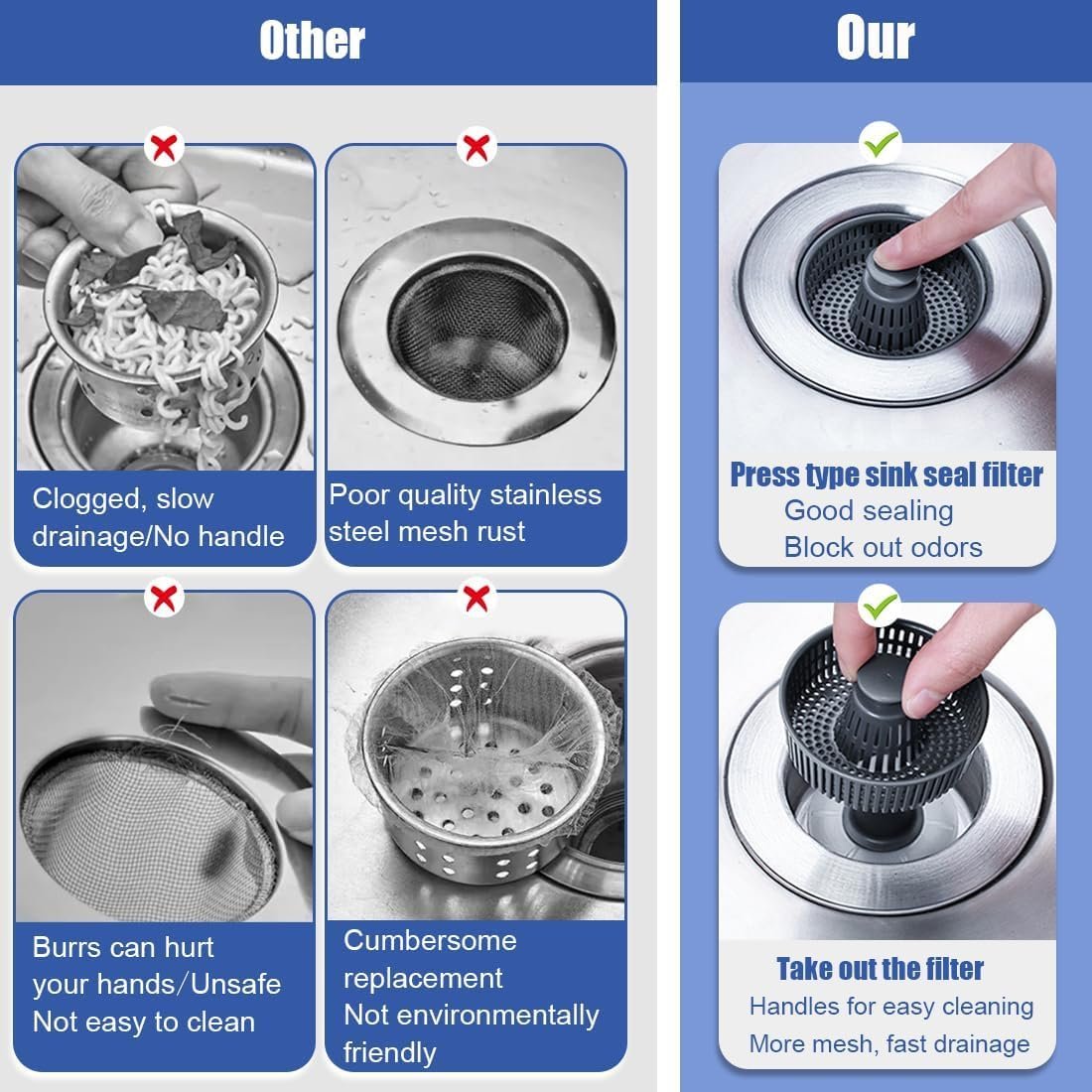 Other

Clogged, slow drainage/No handle

Poor quality stainless steel mesh rust

Burrs can hurt your hands/Unsafe
Not easy to clean

Cumbersome replacement
Not environmentally friendly

Our

Press type sink seal filter
Good sealing
Block out odors

Take out the filter
Handles for easy cleaning
More mesh, fast drainage