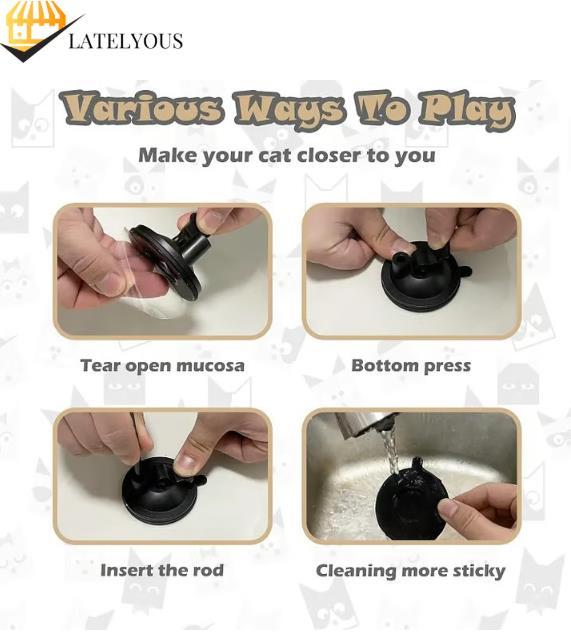 LATELYOUS

Various Ways To Play

Make your cat closer to you

Tear open mucosa

Bottom press

Insert the rod

Cleaning more sticky