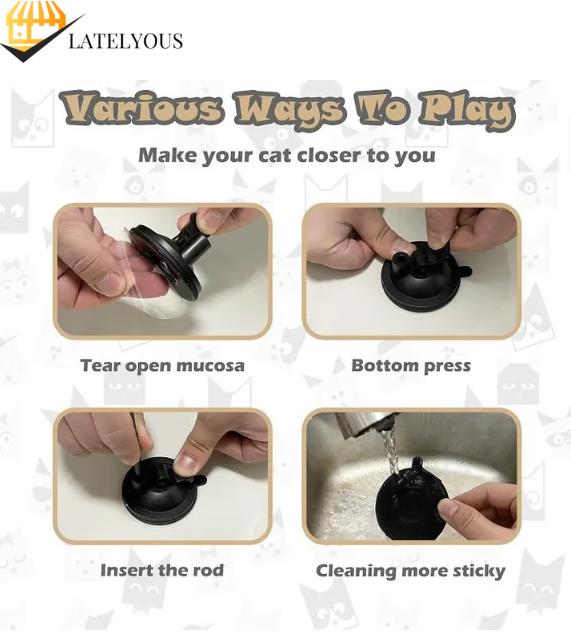 LATELYOUS

Various Ways To Play

Make your cat closer to you

Tear open mucosa

Bottom press

Insert the rod

Cleaning more sticky