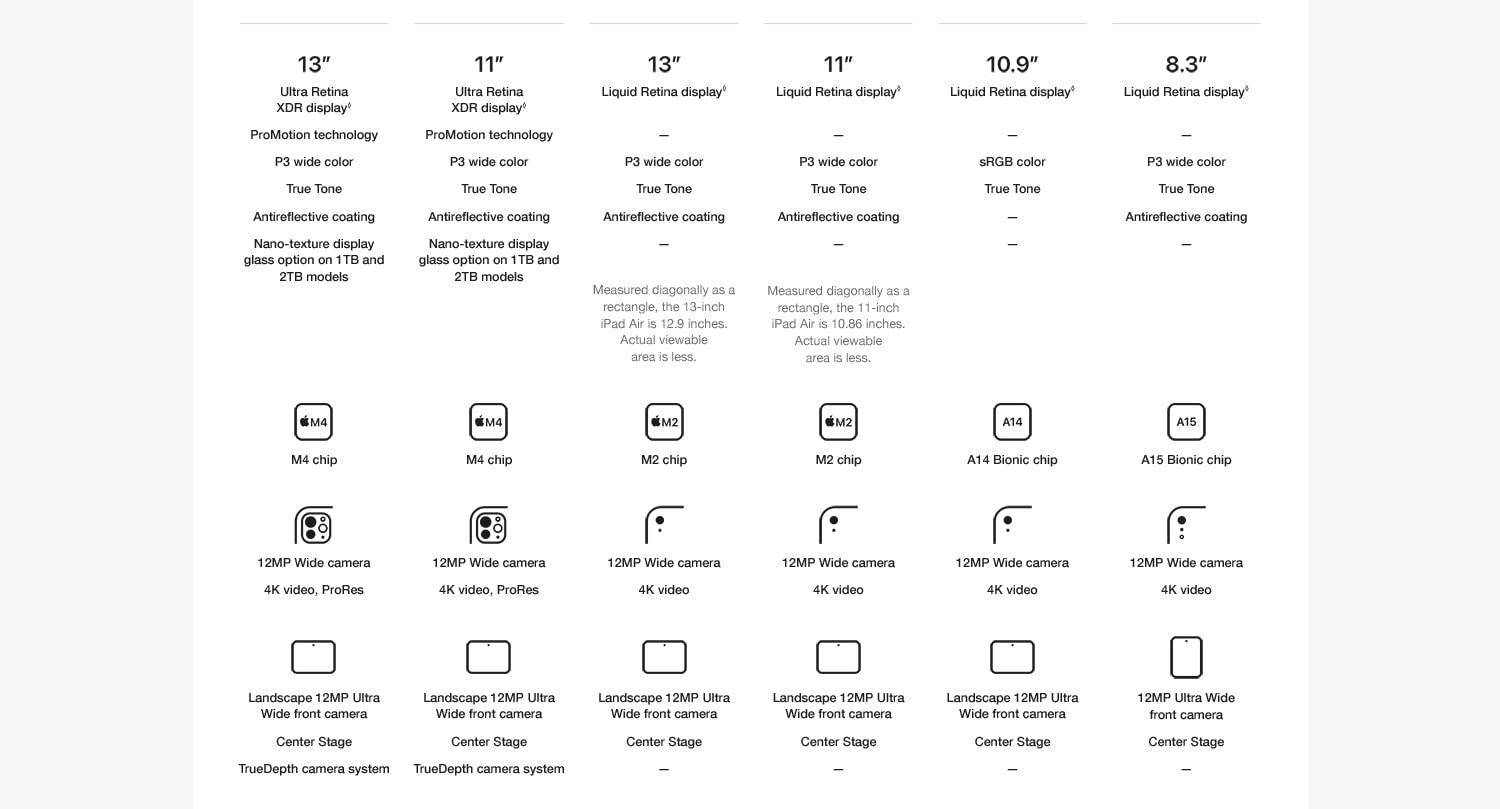 13″
Ultra Retina XDR display◊
ProMotion technology
P3 wide color
True Tone
Antireflective coating
Nano-texture display glass option on 1TB and 2TB models
M4
M4 chip
12MP Wide camera
4K video, ProRes
Landscape 12MP Ultra Wide front camera
Center Stage
TrueDepth camera system

11″
Ultra Retina XDR display◊
ProMotion technology
P3 wide color
True Tone
Antireflective coating
Nano-texture display glass option on 1TB and 2TB models
M4
M4 chip
12MP Wide camera
4K video, ProRes
Landscape 12MP Ultra Wide front camera
Center Stage
TrueDepth camera system

13″
Liquid Retina display◊
—
P3 wide color
True Tone
Antireflective coating
—
Measured diagonally as a rectangle, the 13-inch iPad Air is 12.9 inches. Actual viewable area is less.
M2
M2 chip
12MP Wide camera
4K video
Landscape 12MP Ultra Wide front camera
Center Stage
—

11″
Liquid Retina display◊
—
P3 wide color
True Tone
Antireflective coating
—
Measured diagonally as a rectangle, the 11-inch iPad Air is 10.86 inches. Actual viewable area is less.
M2
M2 chip
12MP Wide camera
4K video
Landscape 12MP Ultra Wide front camera
Center Stage
—

10.9″
Liquid Retina display◊
—
sRGB color
True Tone
—
—
A14
A14 Bionic chip
12MP Wide camera
4K video
Landscape 12MP Ultra Wide front camera
Center Stage
—

8.3″
Liquid Retina display◊
—
P3 wide color
True Tone
Antireflective coating
—
A15
A15 Bionic chip
12MP Wide camera
4K video
12MP Ultra Wide front camera
Center Stage
—