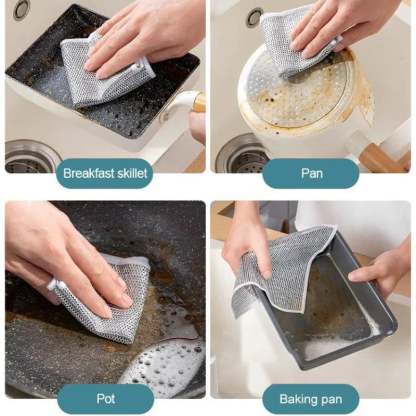 Breakfast skillet

Pan

Pot

Baking pan