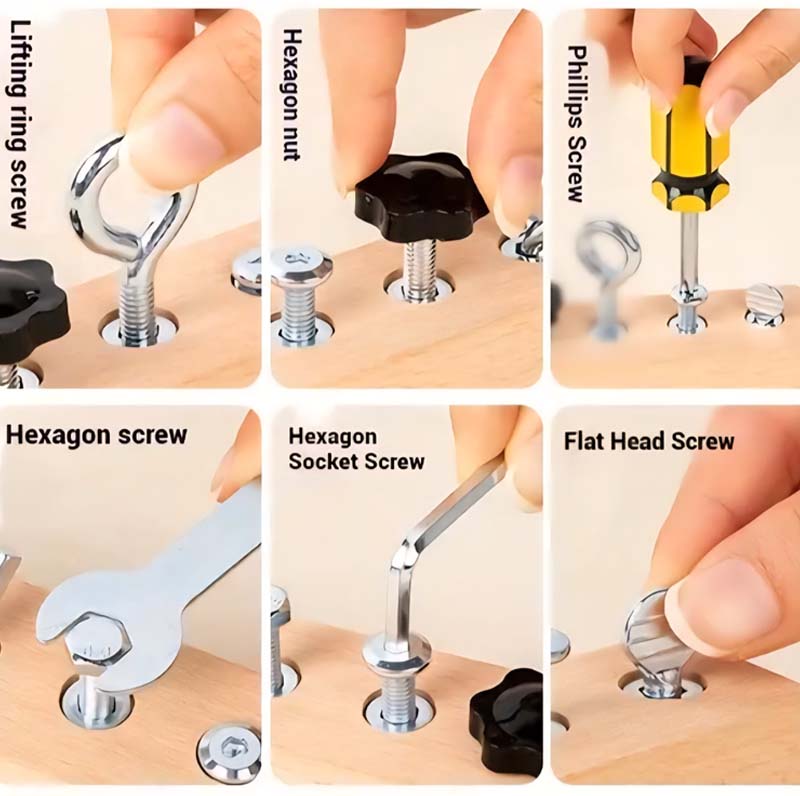 Lifting ring screw

Hexagon nut

Phillips Screw

Hexagon screw

Hexagon Socket Screw

Flat Head Screw