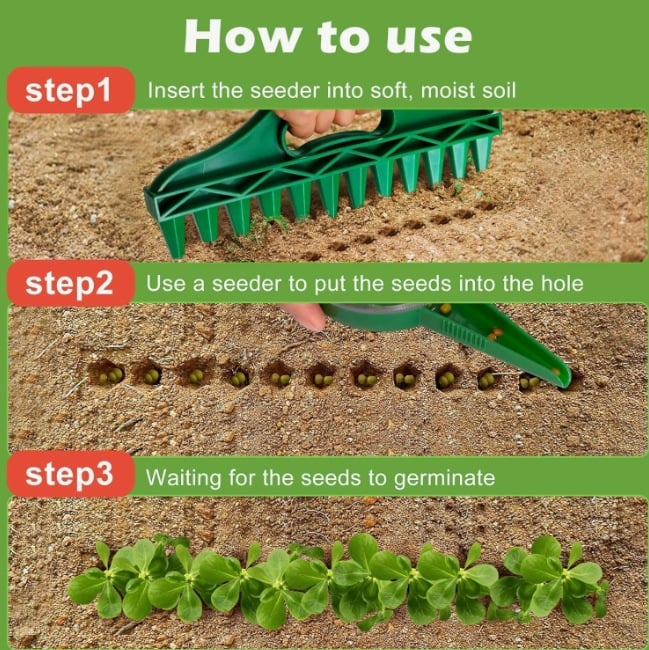 How to use

step1 Insert the seeder into soft, moist soil

step2 Use a seeder to put the seeds into the hole

step3 Waiting for the seeds to germinate