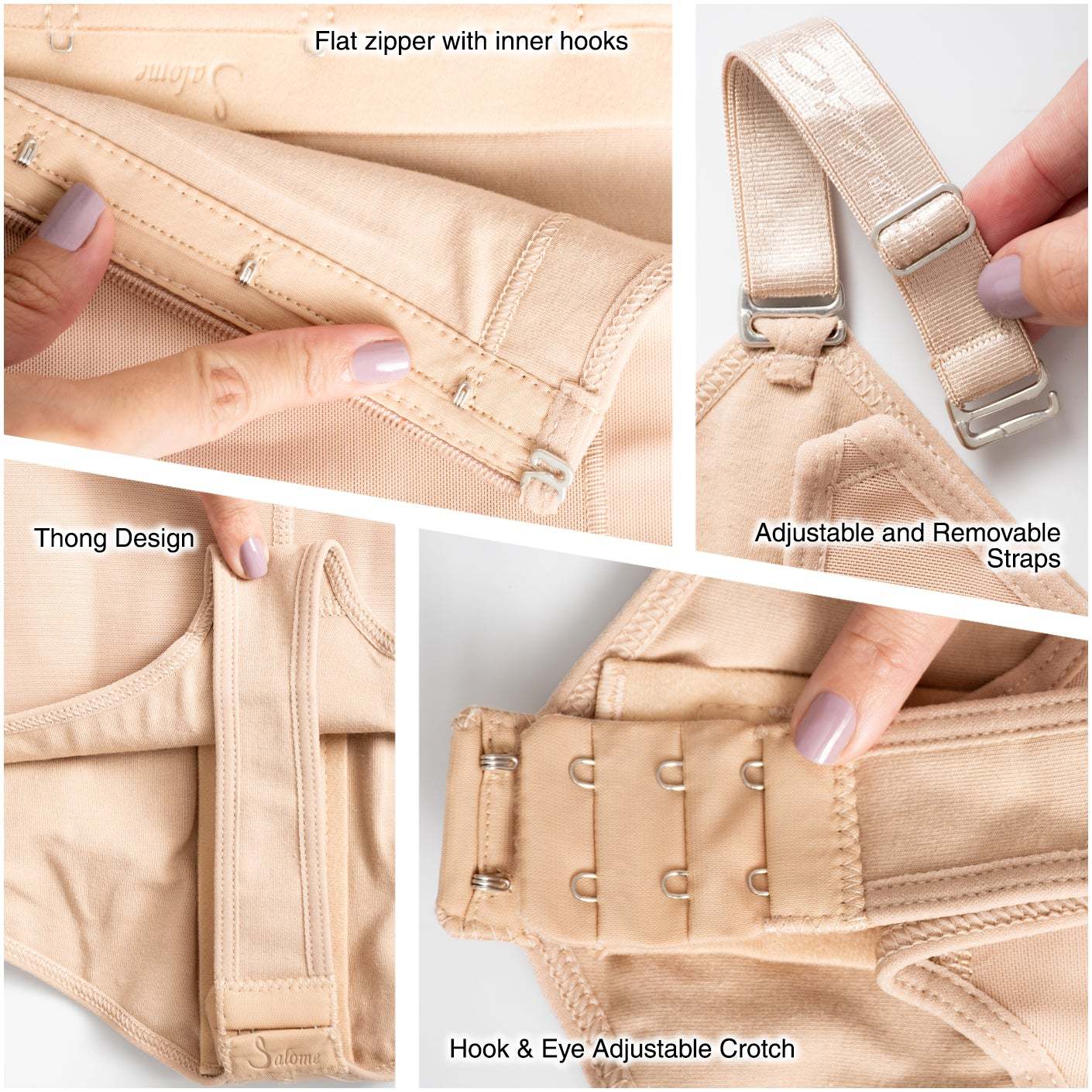 Flat zipper with inner hooks

Salome

Adjustable and Removable Straps

Thong Design

Salome

Hook & Eye Adjustable Crotch