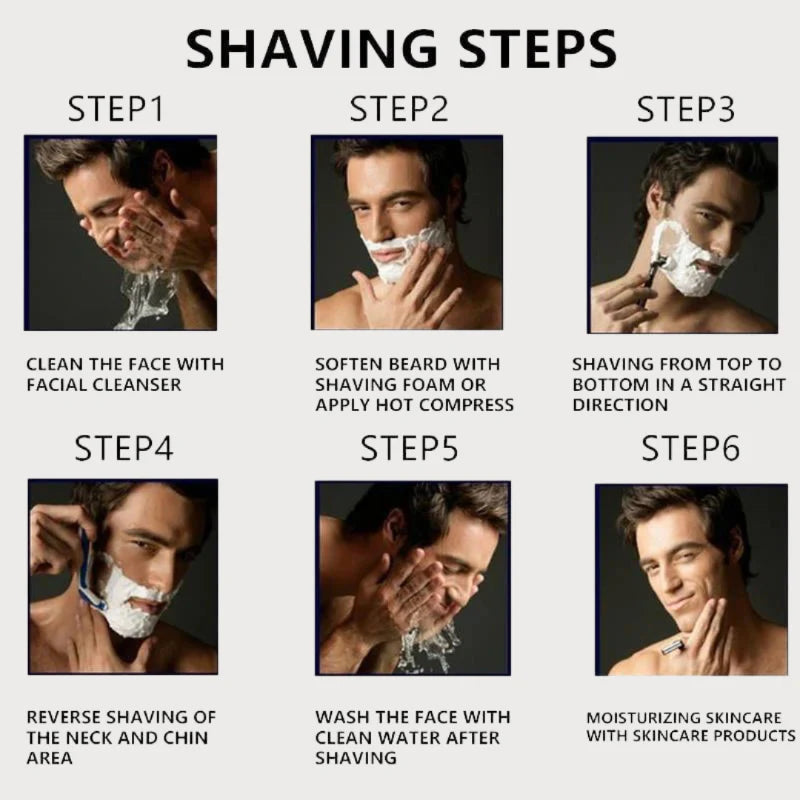 SHAVING STEPS

STEP1

CLEAN THE FACE WITH FACIAL CLEANSER

STEP2

SOFTEN BEARD WITH SHAVING FOAM OR APPLY HOT COMPRESS

STEP3

SHAVING FROM TOP TO BOTTOM IN A STRAIGHT DIRECTION

STEP4

REVERSE SHAVING OF THE NECK AND CHIN AREA

STEP5

WASH THE FACE WITH CLEAN WATER AFTER SHAVING

STEP6

MOISTURIZING SKINCARE WITH SKINCARE PRODUCTS