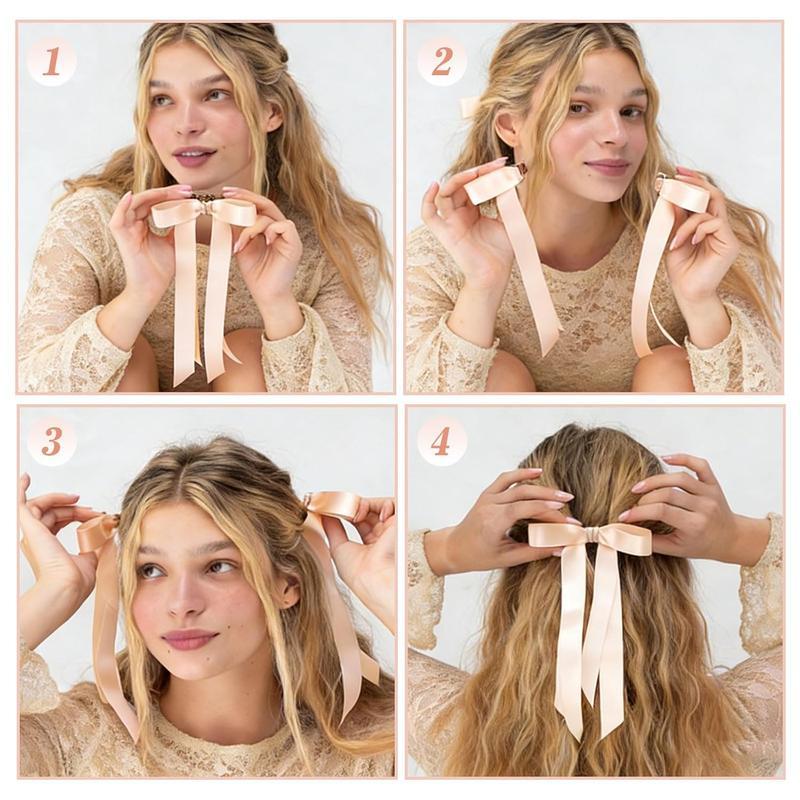 1

2

3

4