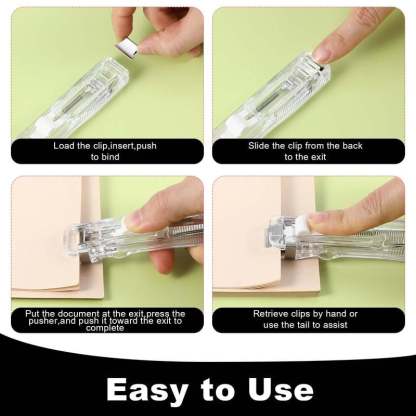 Load the clip,insert,push to bind

Slide the clip from the back to the exit

Put the document at the exit,press the pusher,and push it toward the exit to complete

Retrieve clips by hand or use the tail to assist

Easy to Use