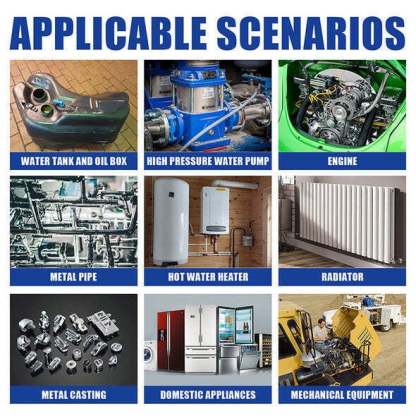 APPLICABLE SCENARIOS

WATER TANK AND OIL BOX

HIGH PRESSURE WATER PUMP

ENGINE

METAL PIPE

HOT WATER HEATER

RADIATOR

METAL CASTING

DOMESTIC APPLIANCES

MECHANICAL EQUIPMENT