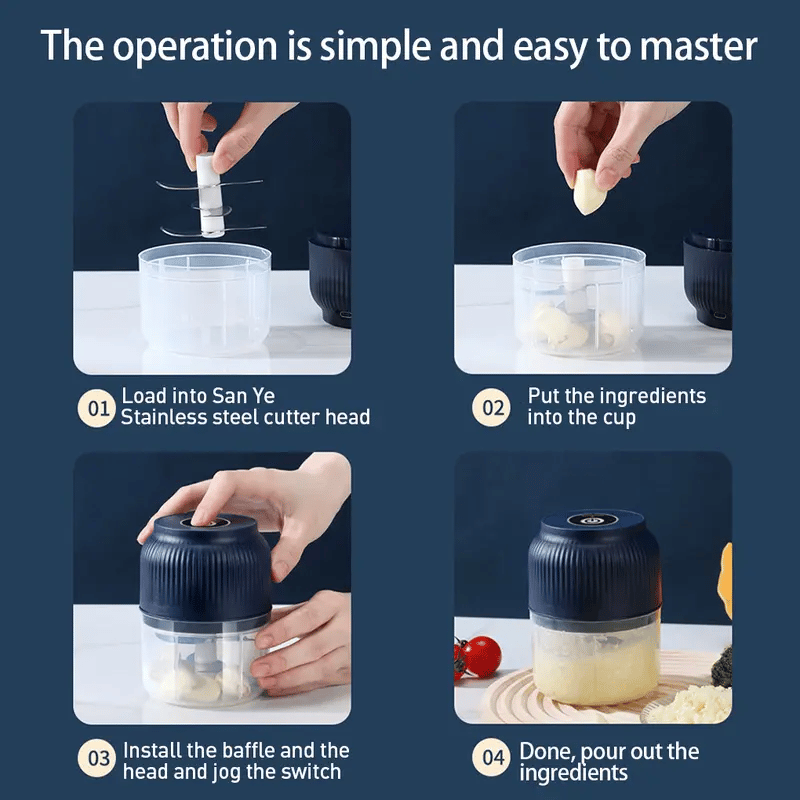 The operation is simple and easy to master

01 Load into San Ye Stainless steel cutter head

02 Put the ingredients into the cup

03 Install the baffle and the head and jog the switch

04 Done, pour out the ingredients