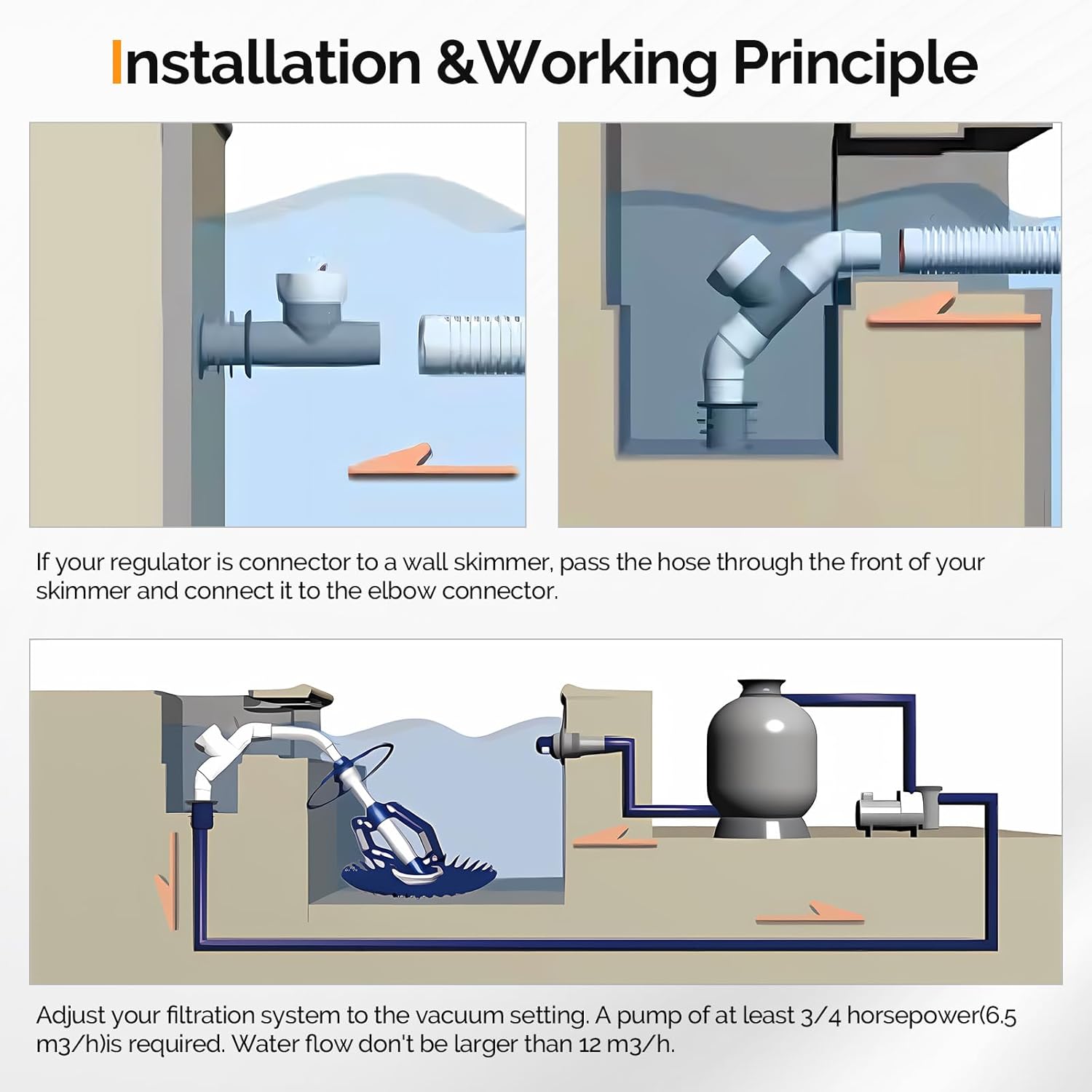 Installation &Working Principle

If your regulator is connector to a wall skimmer, pass the hose through the front of your skimmer and connect it to the elbow connector.

Adjust your filtration system to the vacuum setting. A pump of at least 3/4 horsepower(6.5 m3/h)is required. Water flow don't be larger than 12 m3/h.