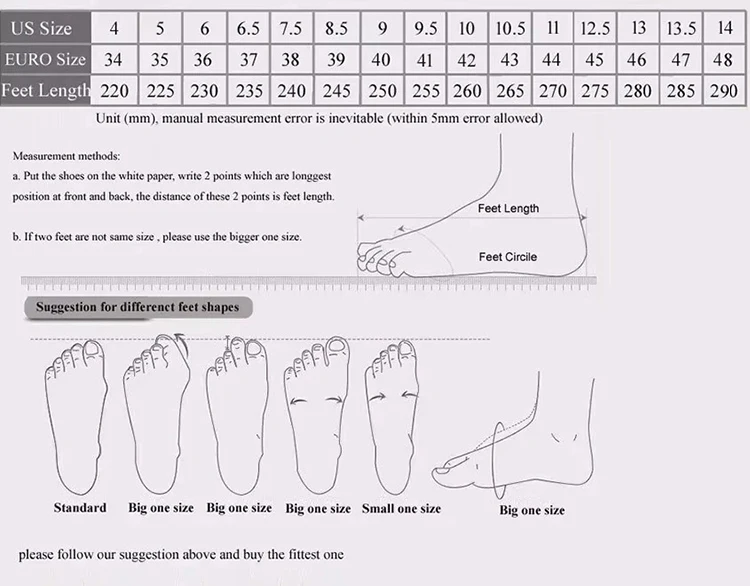 | US Size | 4 | 5 | 6 | 6.5 | 7.5 | 8.5 | 9 | 9.5 | 10 | 10.5 | 11 | 12.5 | 13 | 13.5 | 14 |
|---|---|---|---|---|---|---|---|---|---|---|---|---|---|---|---|
| EURO Size | 34 | 35 | 36 | 37 | 38 | 39 | 40 | 41 | 42 | 43 | 44 | 45 | 46 | 47 | 48 |
| Feet Length | 220 | 225 | 230 | 235 | 240 | 245 | 250 | 255 | 260 | 265 | 270 | 275 | 280 | 285 | 290 |

Unit (mm), manual measurement error is inevitable (within 5mm error allowed)

Measurement methods:

a. Put the shoes on the white paper, write 2 points which are longgest position at front and back, the distance of these 2 points is feet length.

b. If two feet are not same size , please use the bigger one size.

Feet Length

Feet Circile

Suggestion for differenct feet shapes

Standard Big one size Big one size Big one size Small one size Big one size

please follow our suggestion above and buy the fittest one