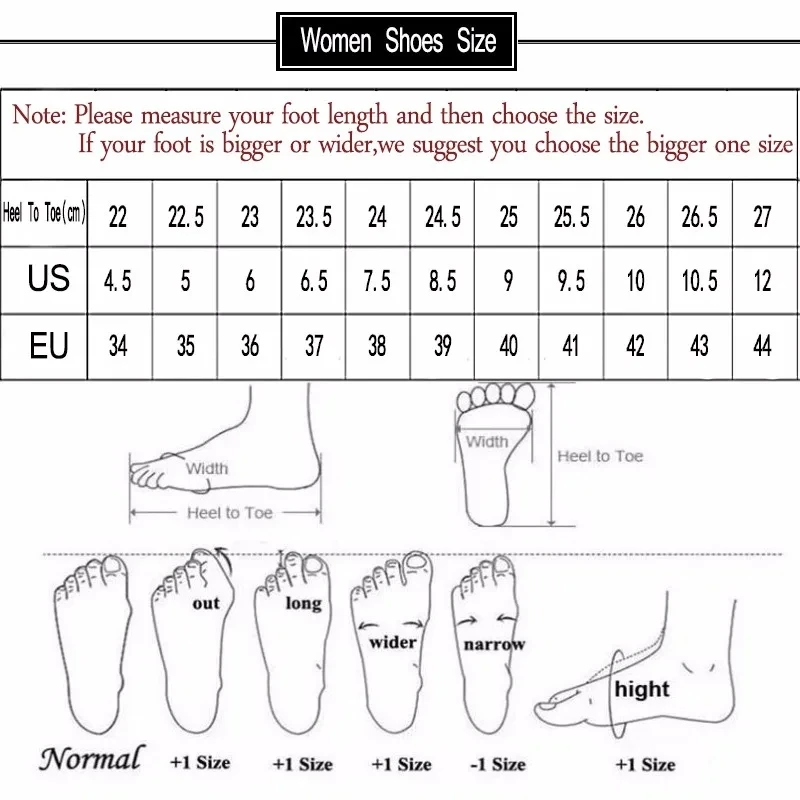 Women Shoes Size

Note: Please measure your foot length and then choose the size.
If your foot is bigger or wider,we suggest you choose the bigger one size

| Heel To Toe(cm) | 22 | 22.5 | 23 | 23.5 | 24 | 24.5 | 25 | 25.5 | 26 | 26.5 | 27 |
|---|---|---|---|---|---|---|---|---|---|---|---|
| US | 4.5 | 5 | 6 | 6.5 | 7.5 | 8.5 | 9 | 9.5 | 10 | 10.5 | 12 |
| EU | 34 | 35 | 36 | 37 | 38 | 39 | 40 | 41 | 42 | 43 | 44 |

Width
Heel to Toe
Width
Heel to Toe

out
long
wider
narrow
hight

Normal
+1 Size
+1 Size
+1 Size
-1 Size
+1 Size