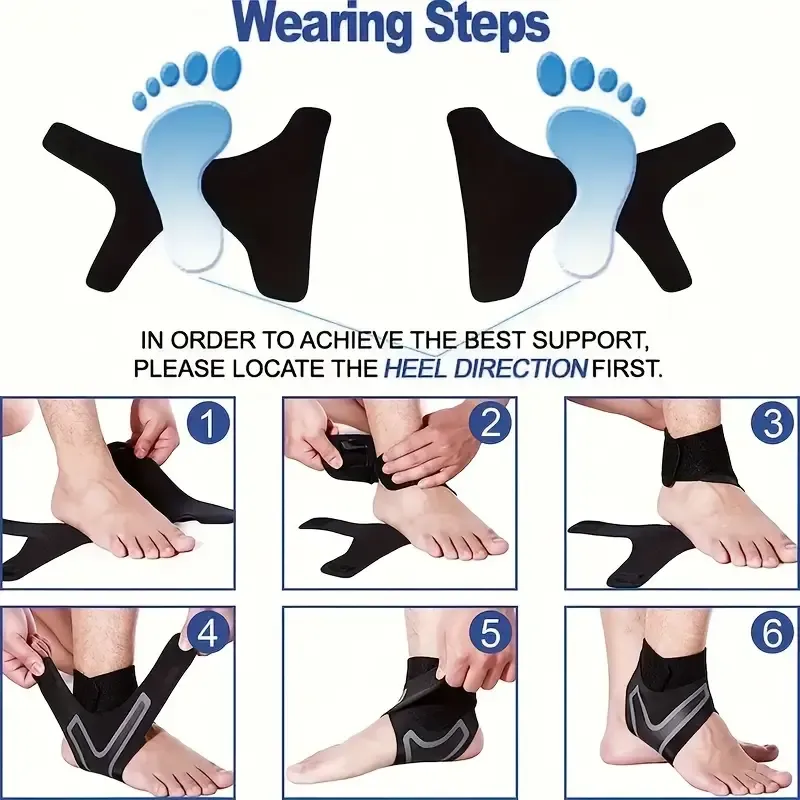 Wearing Steps

IN ORDER TO ACHIEVE THE BEST SUPPORT, PLEASE LOCATE THE HEEL DIRECTION FIRST.

1

2

3

4

5

6