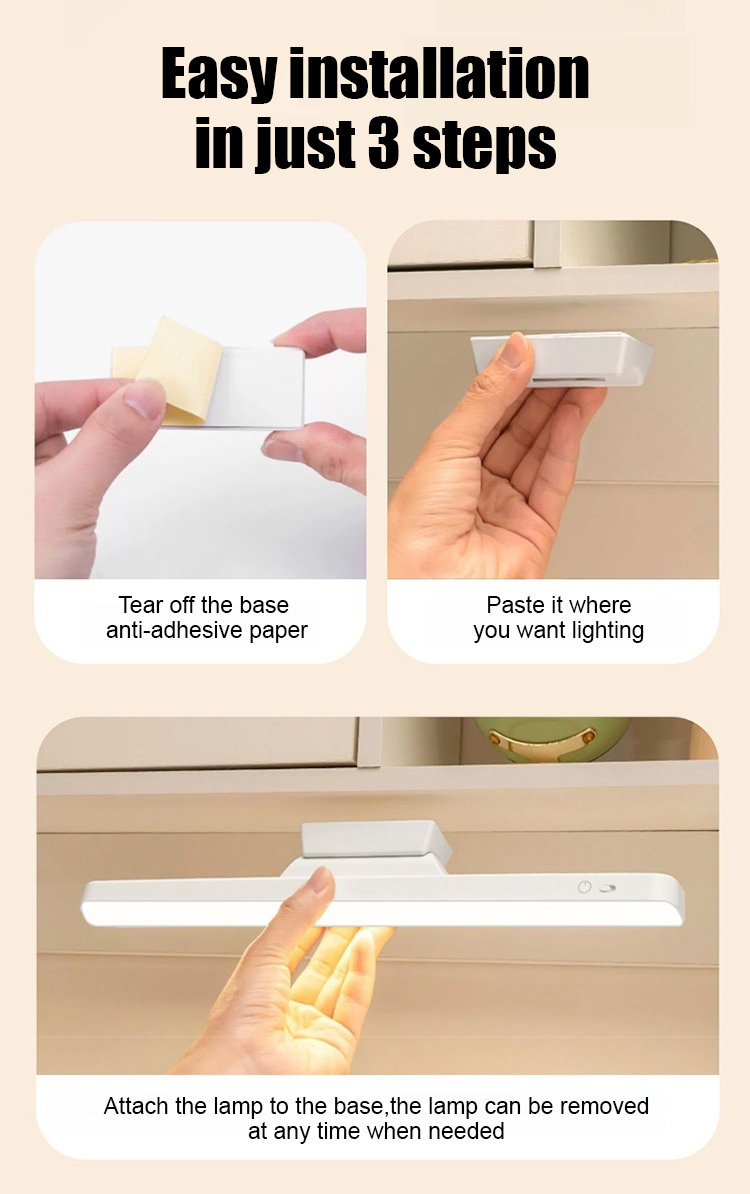 Easy installation in just 3 steps

Tear off the base anti-adhesive paper

Paste it where you want lighting

Attach the lamp to the base,the lamp can be removed at any time when needed