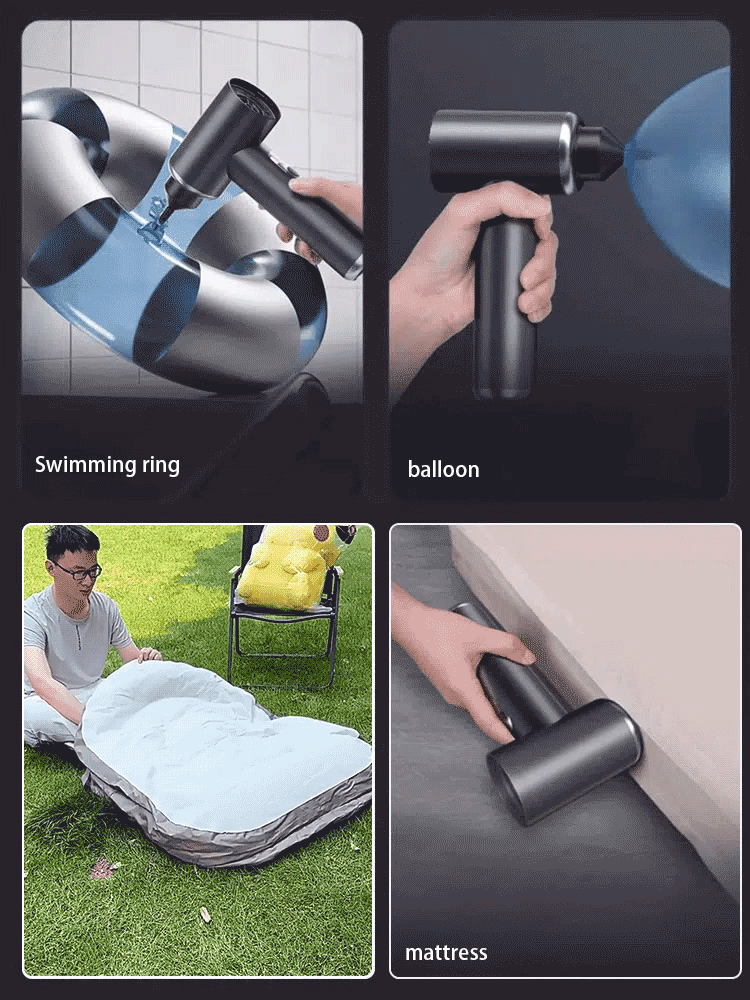 Swimming ring

balloon

mattress