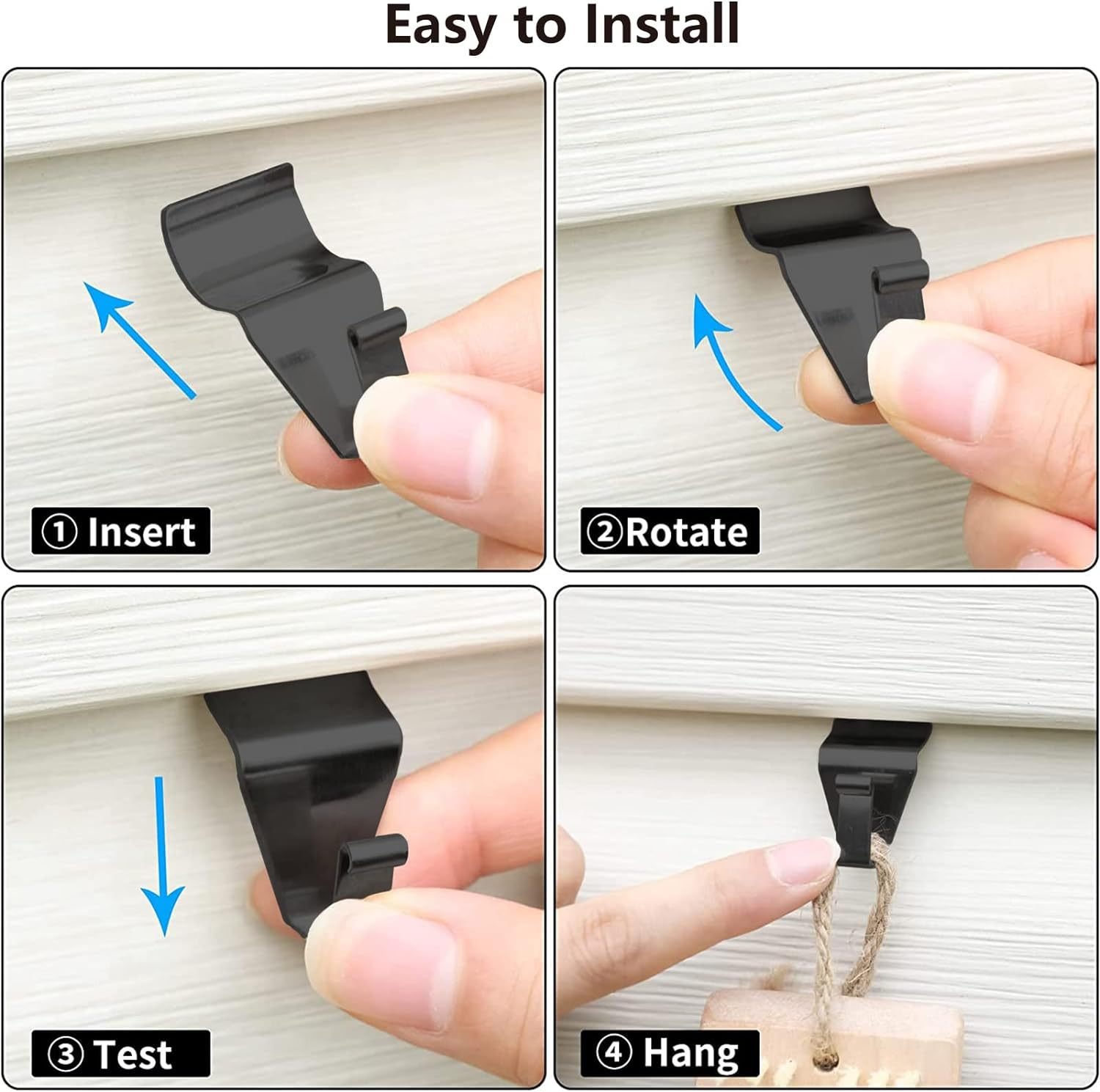 Easy to Install

① Insert

②Rotate

③ Test

④ Hang