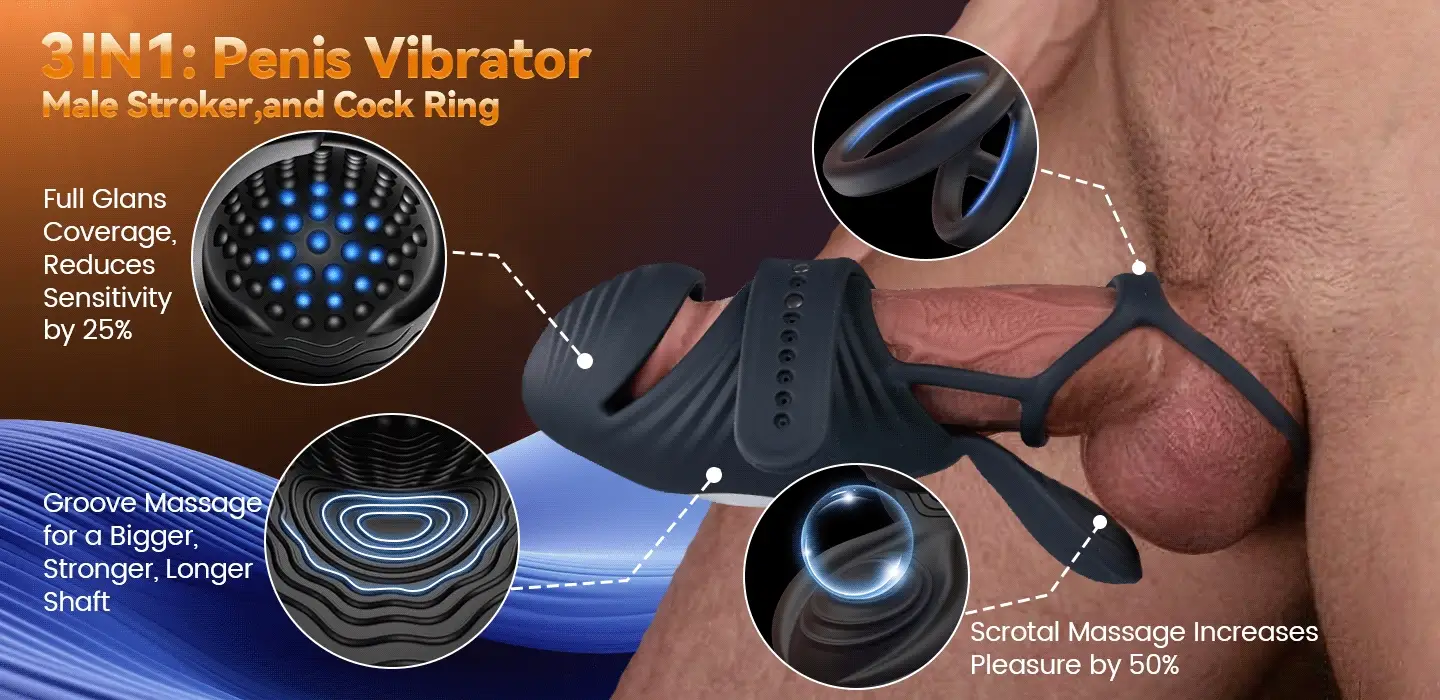 3IN1: Penis Vibrator
Male Stroker,and Cock Ring

Full Glans Coverage, Reduces Sensitivity by 25%

Groove Massage for a Bigger, Stronger, Longer Shaft

Scrotal Massage Increases Pleasure by 50%