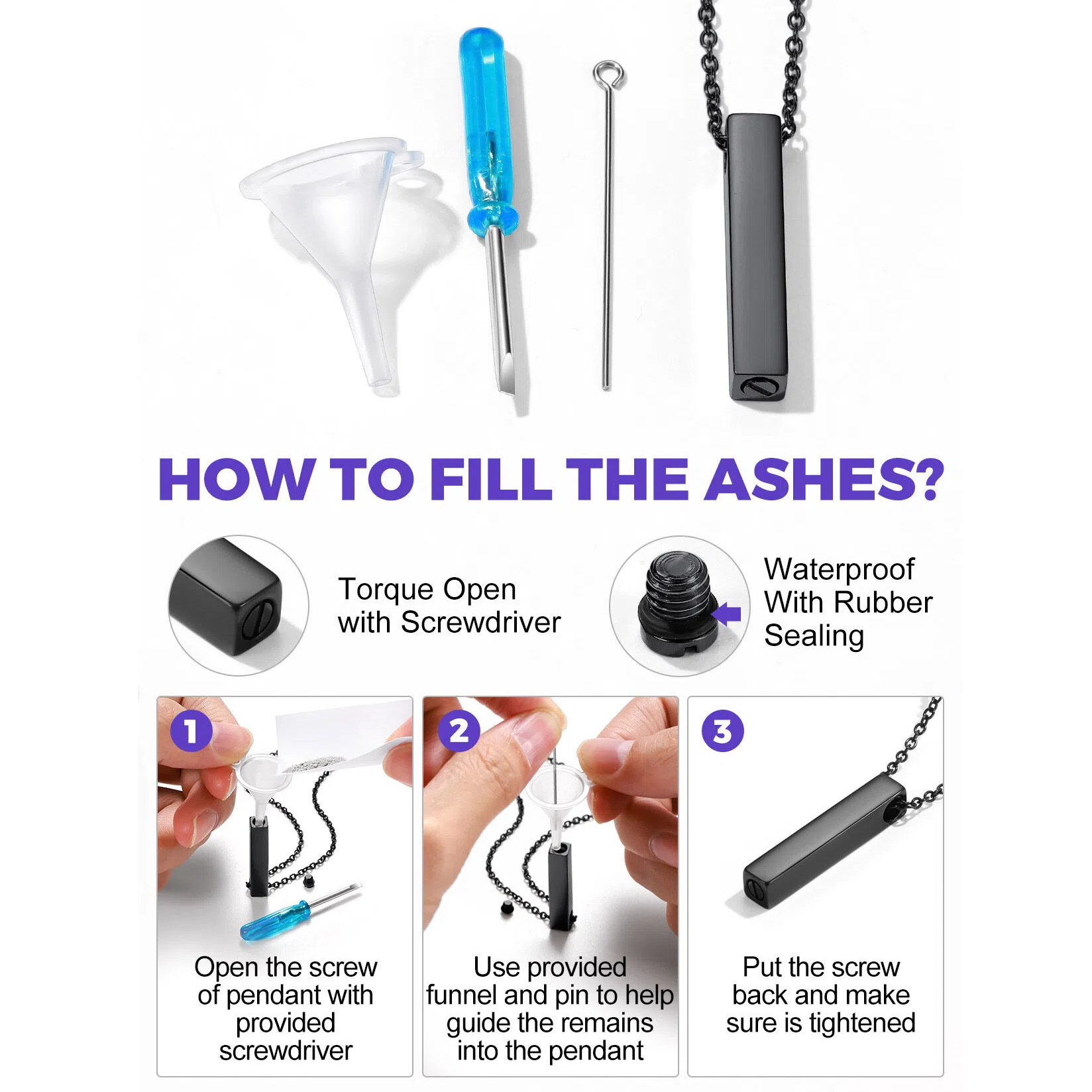 HOW TO FILL THE ASHES?

Torque Open with Screwdriver

Waterproof With Rubber Sealing

1

Open the screw of pendant with provided screwdriver

2

Use provided funnel and pin to help guide the remains into the pendant

3

Put the screw back and make sure is tightened