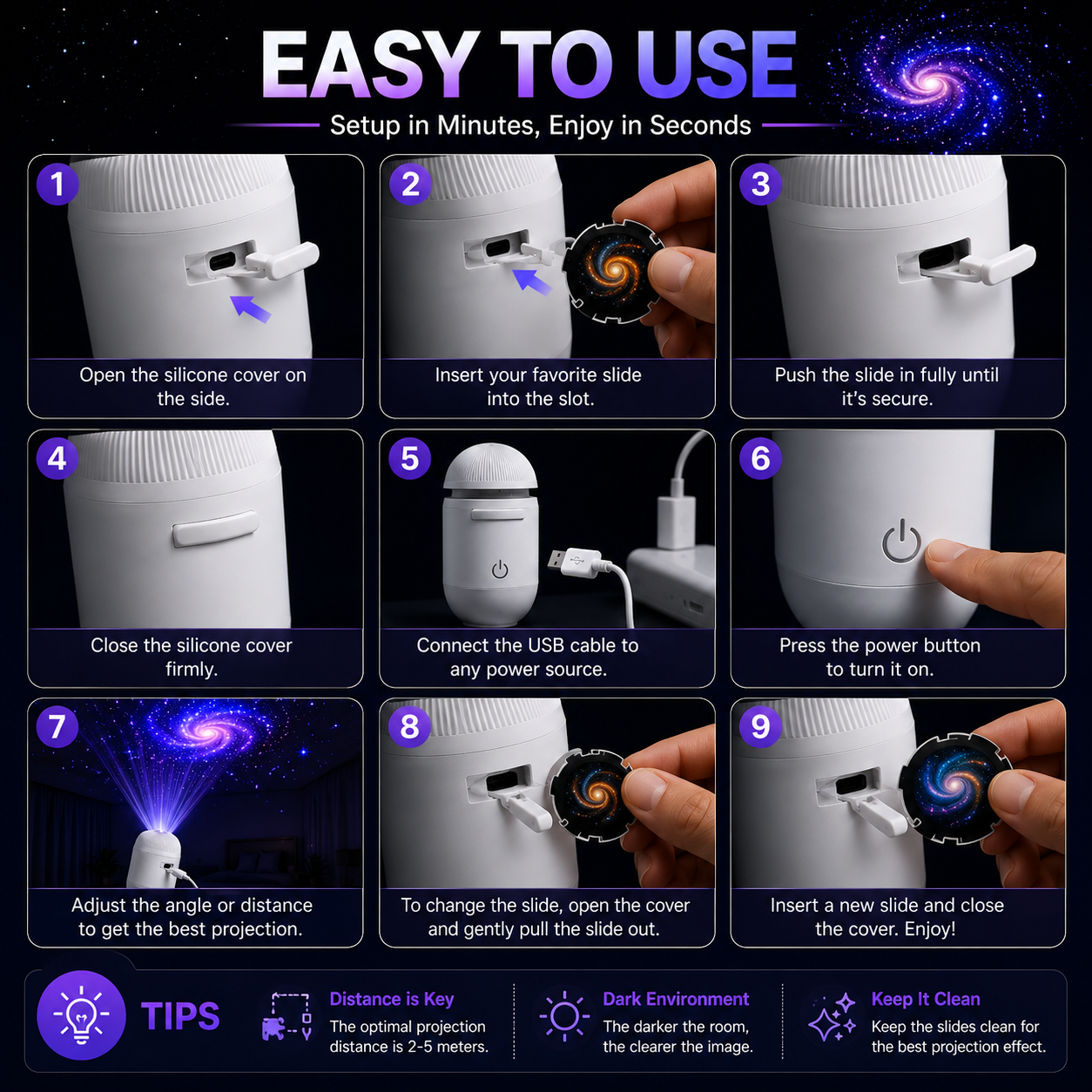 EASY TO USE

Setup in Minutes, Enjoy in Seconds

1
Open the silicone cover on the side.

2
Insert your favorite slide into the slot.

3
Push the slide in fully until it's secure.

4
Close the silicone cover firmly.

5
Connect the USB cable to any power source.

6
Press the power button to turn it on.

7
Adjust the angle or distance to get the best projection.

8
To change the slide, open the cover and gently pull the slide out.

9
Insert a new slide and close the cover. Enjoy!

TIPS

Distance is Key
The optimal projection distance is 2-5 meters.

Dark Environment
The darker the room, the clearer the image.

Keep It Clean
Keep the slides clean for the best projection effect.