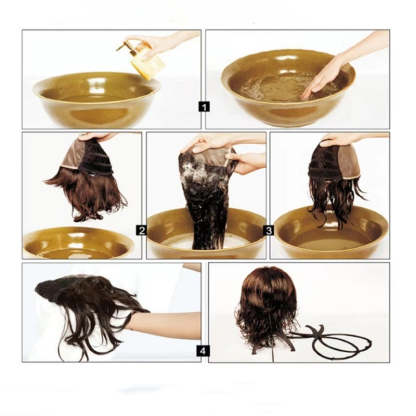 1
2
3
4