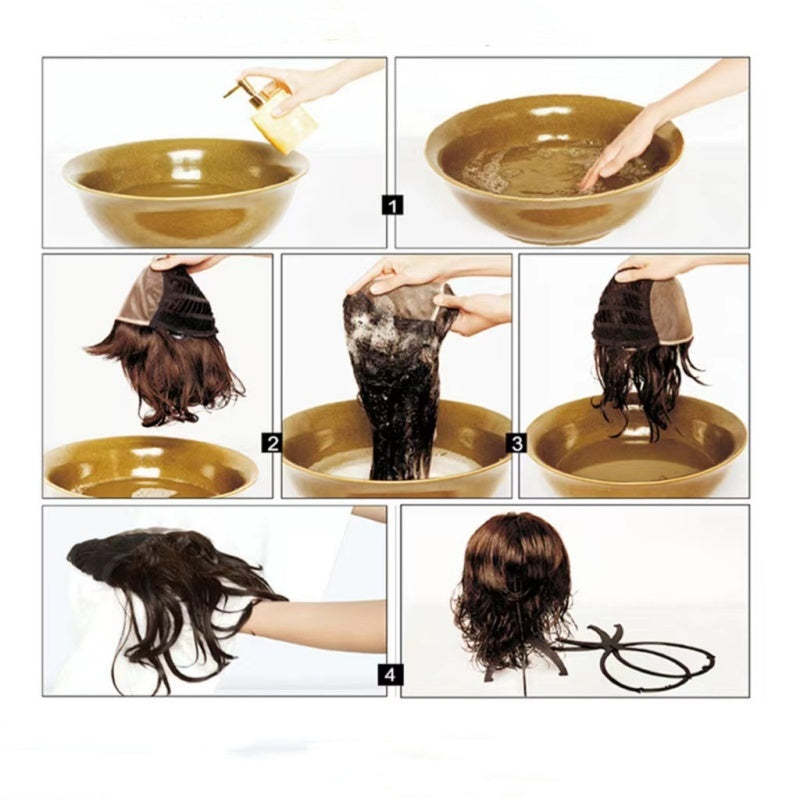 1

2

3

4