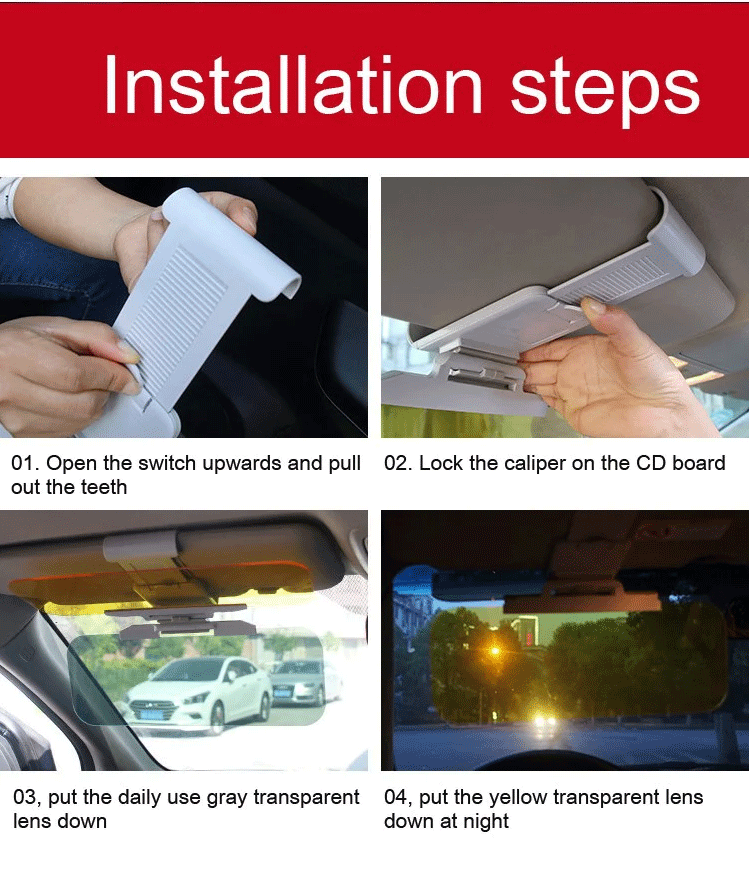 Installation steps

01. Open the switch upwards and pull out the teeth

02. Lock the caliper on the CD board

03, put the daily use gray transparent lens down

04, put the yellow transparent lens down at night